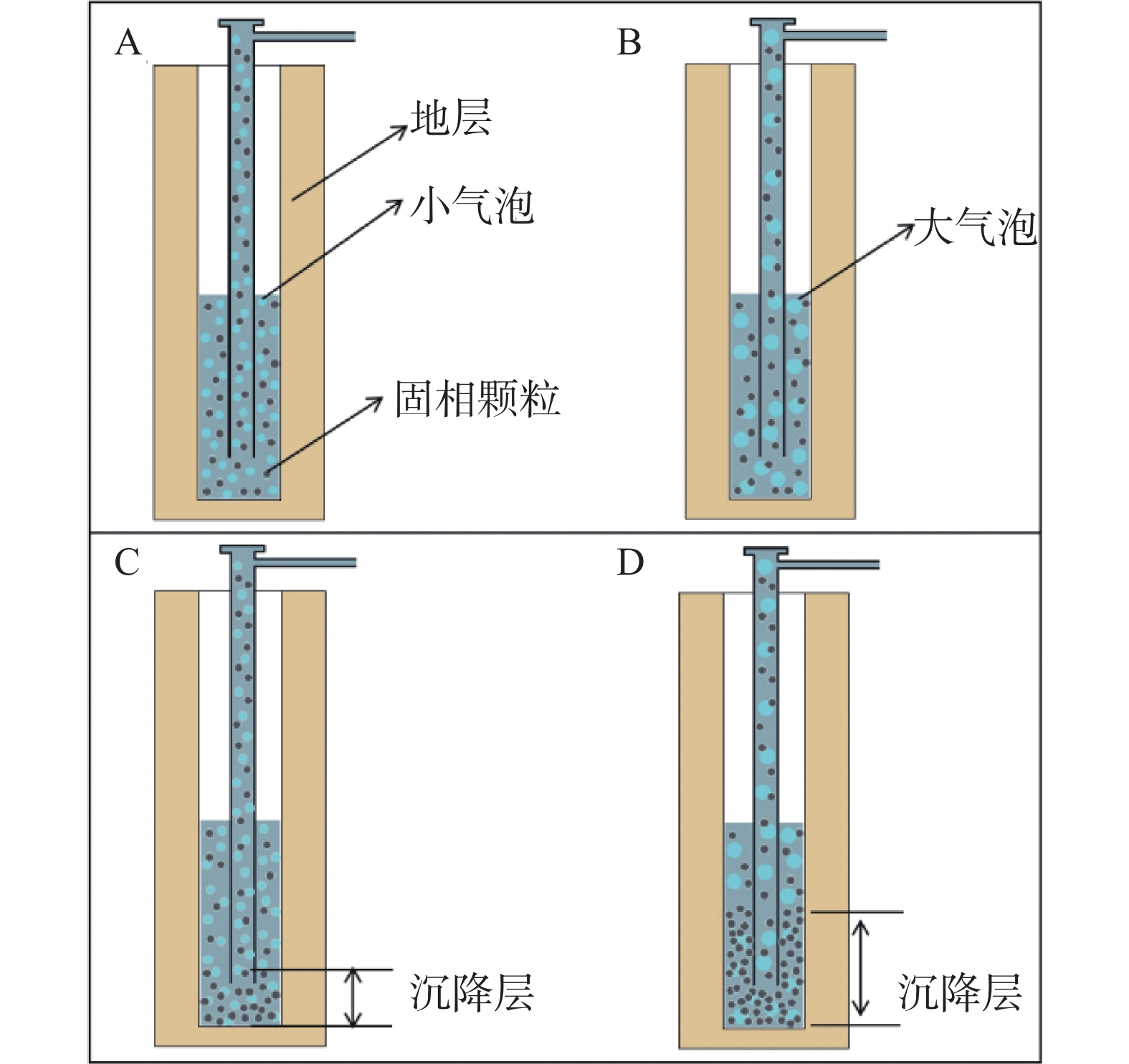 A

地层

小气泡

固相颗粒

B

大气泡

C

沉降层

D

沉降层